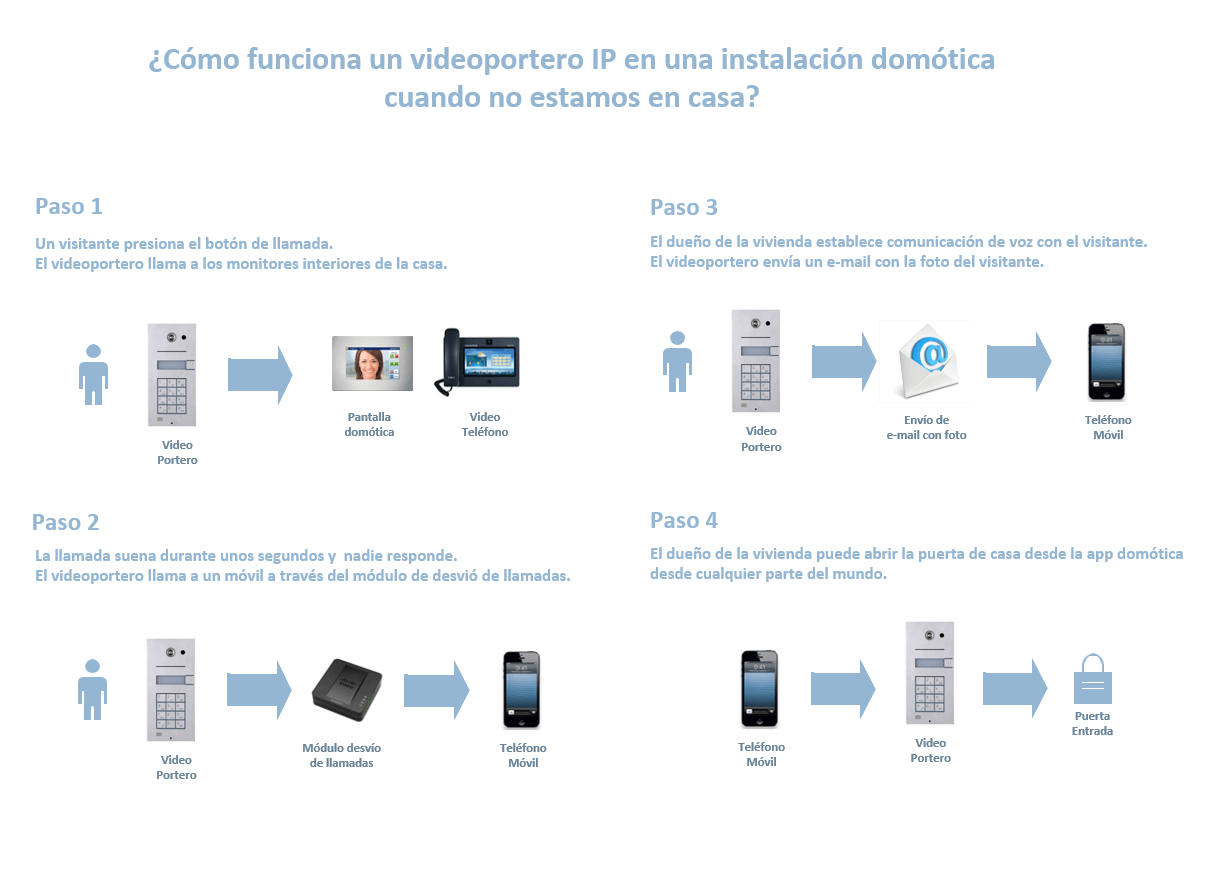 ¿Cómo funciona un videoportero IP en una instalación domótica cuando no estamos en casa?

Paso 1

Un visitante presiona el botón de llamada.
El videoportero llama a los monitores interiores de la casa.

Video Portero

Pantalla domótica

Video Teléfono

Paso 2

La llamada suena durante unos segundos y nadie responde.
El videoportero llama a un móvil a través del módulo de desvió de llamadas.

Video Portero

Módulo desvío de llamadas

Teléfono Móvil

Paso 3

El dueño de la vivienda establece comunicación de voz con el visitante.
El videoportero envía un e-mail con la foto del visitante.

Video Portero

Envío de e-mail con foto

Teléfono Móvil

Paso 4

El dueño de la vivienda puede abrir la puerta de casa desde la app domótica desde cualquier parte del mundo.

Teléfono Móvil

Video Portero

Puerta Entrada